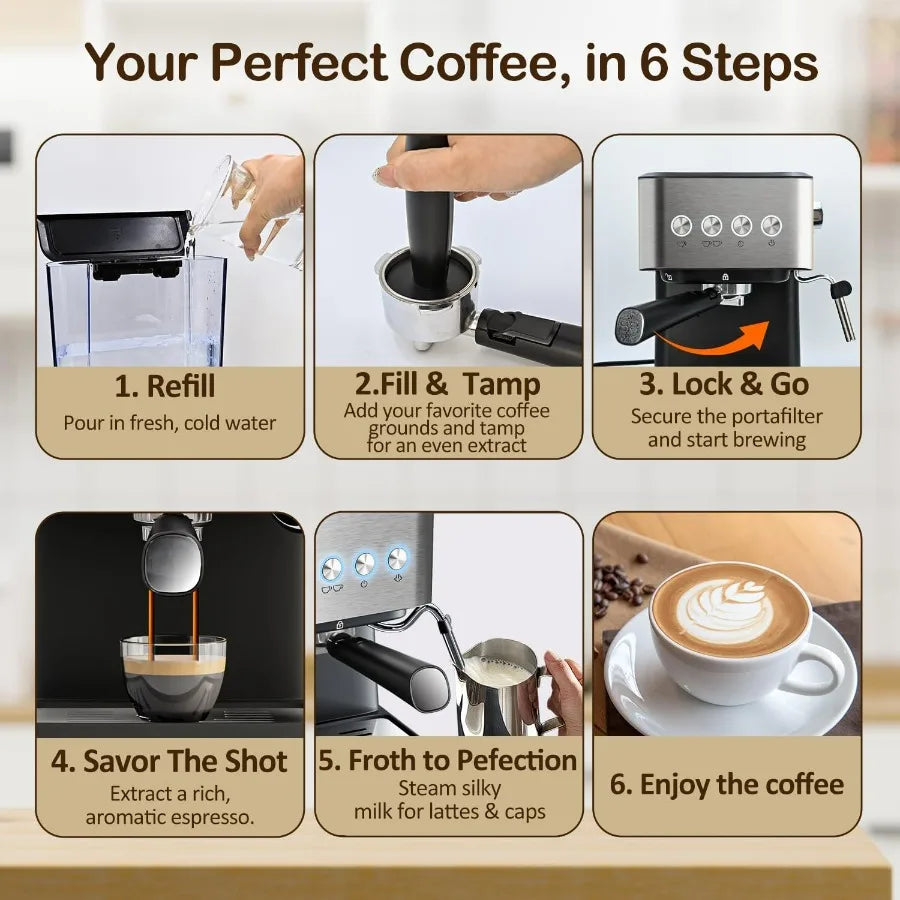 Your Perfect Coffee, in 6 Steps

1. Refill
Pour in fresh, cold water

2.Fill & Tamp
Add your favorite coffee grounds and tamp for an even extract

3. Lock & Go
Secure the portafilter and start brewing

4. Savor The Shot
Extract a rich, aromatic espresso.

5. Froth to Pefection
Steam silky milk for lattes & caps

6. Enjoy the coffee