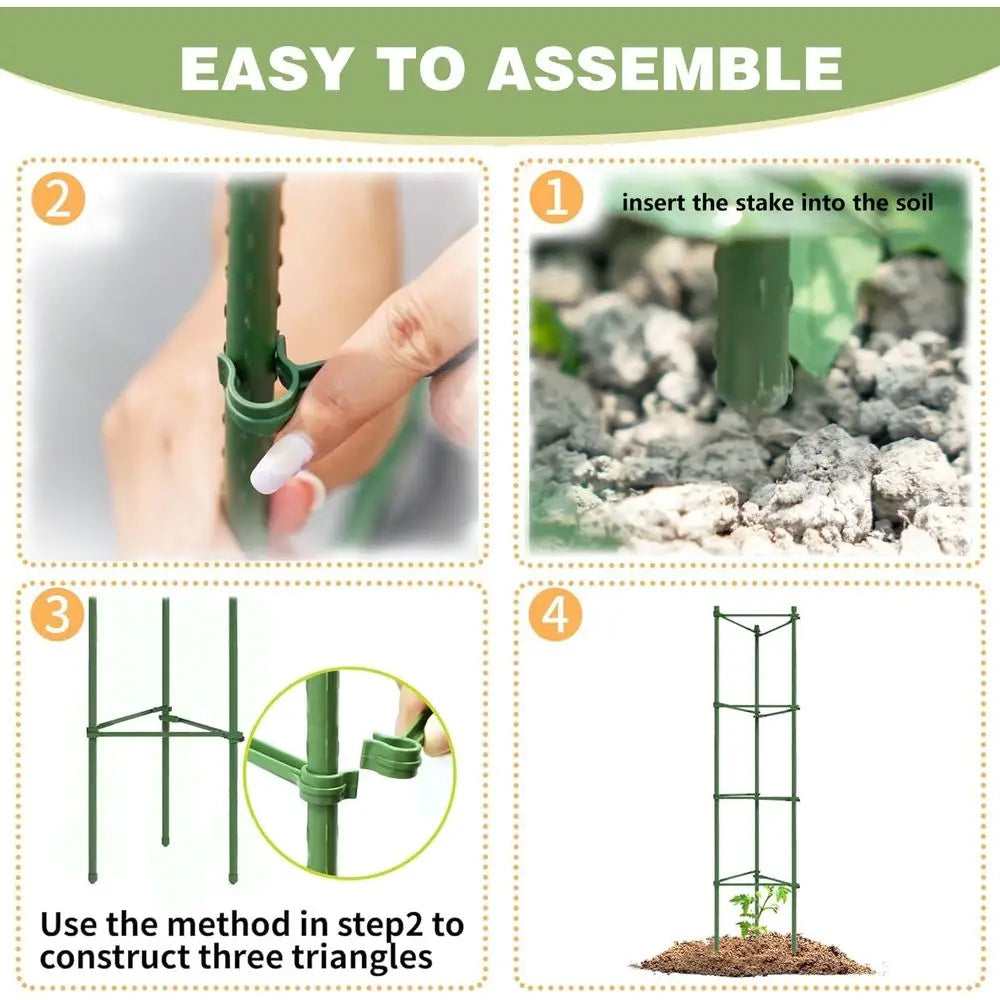 EASY TO ASSEMBLE

2

1

insert the stake into the soil

3

Use the method in step2 to construct three triangles

4